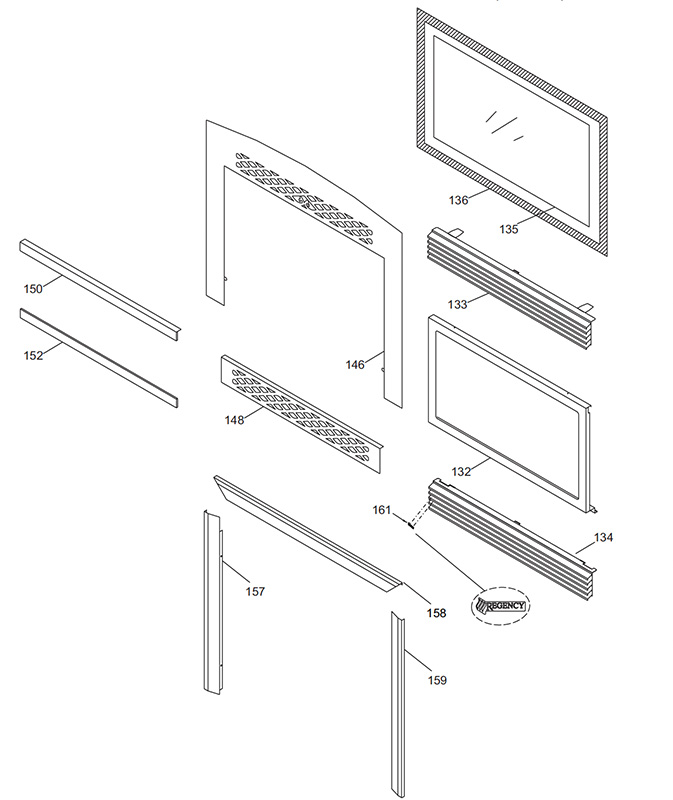 136
135
150
133
152
146
148
132
161
134
157
158
REGENCY
159