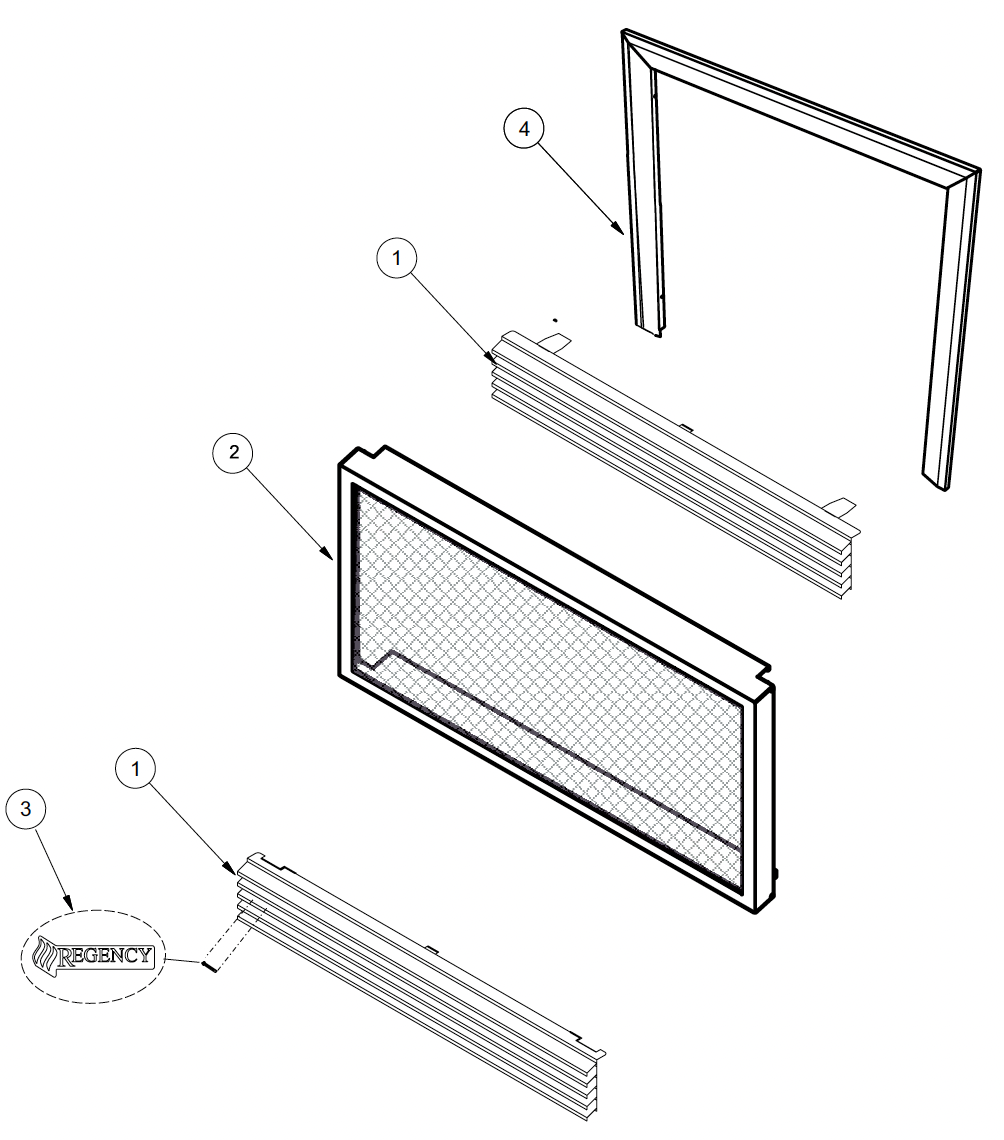 4

1

2

1

3

REGENCY