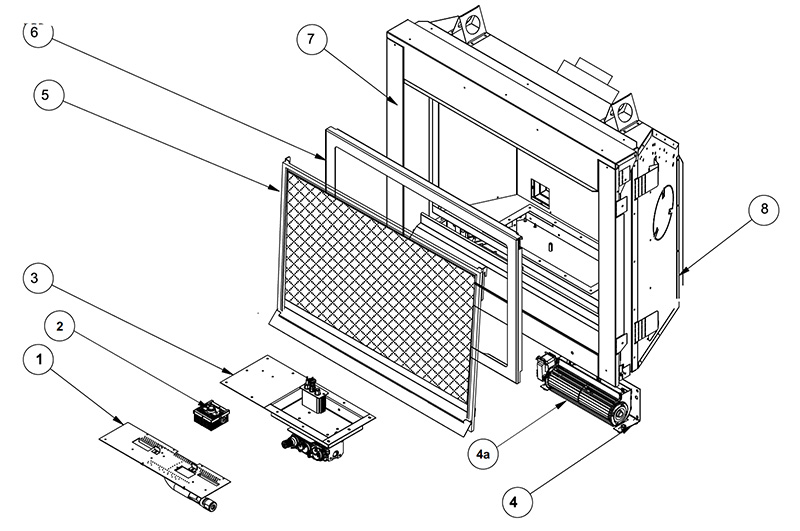 6
7
5
8
3
2
1
4a
4