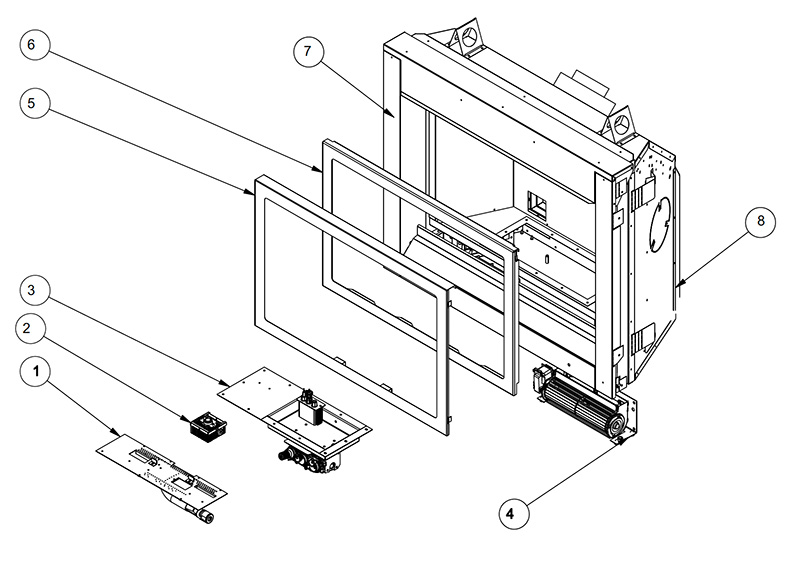 6
7
5
8
3
2
1
4