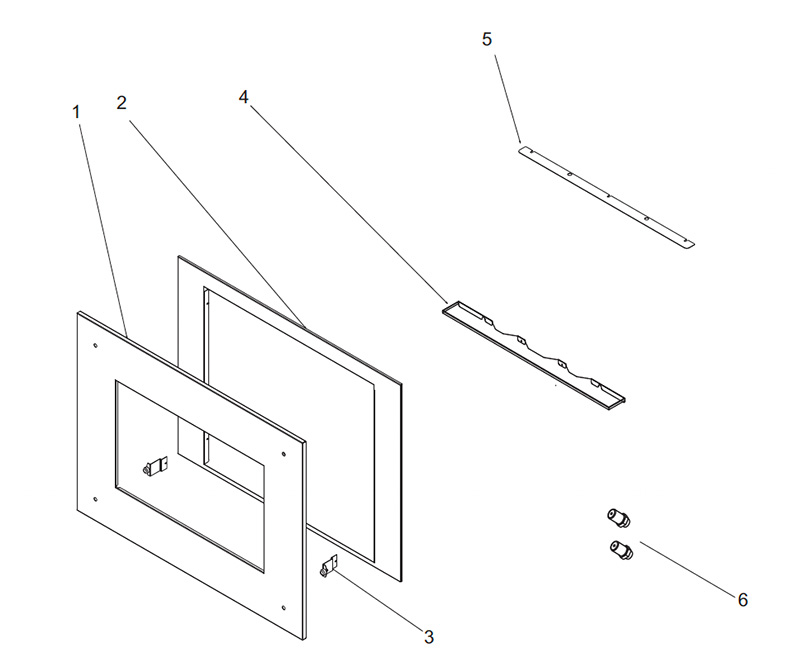 5
1
2
4
6
3