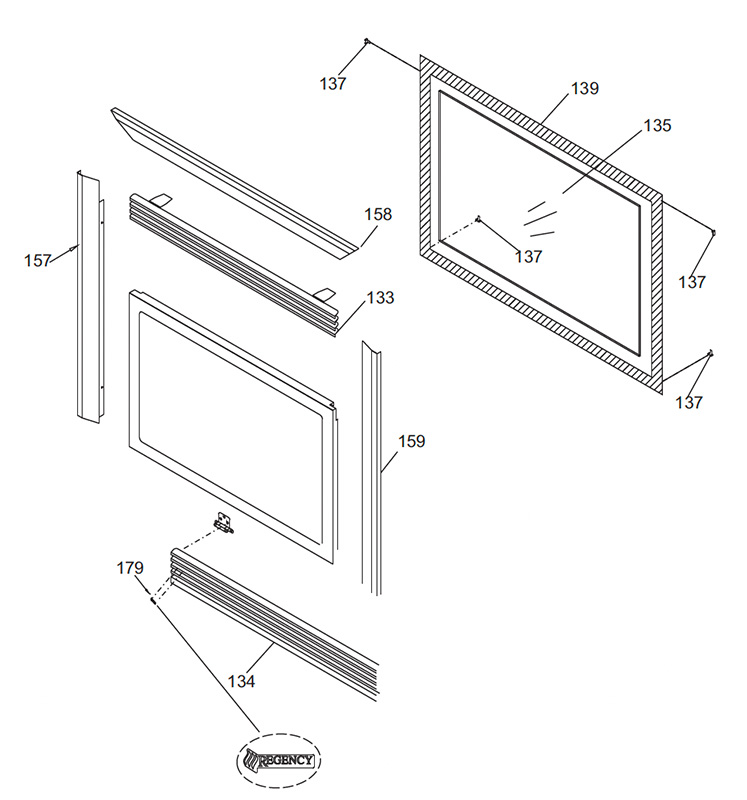 137
139
135
158
157
137
137
133
137
159
179
134
REGENCY