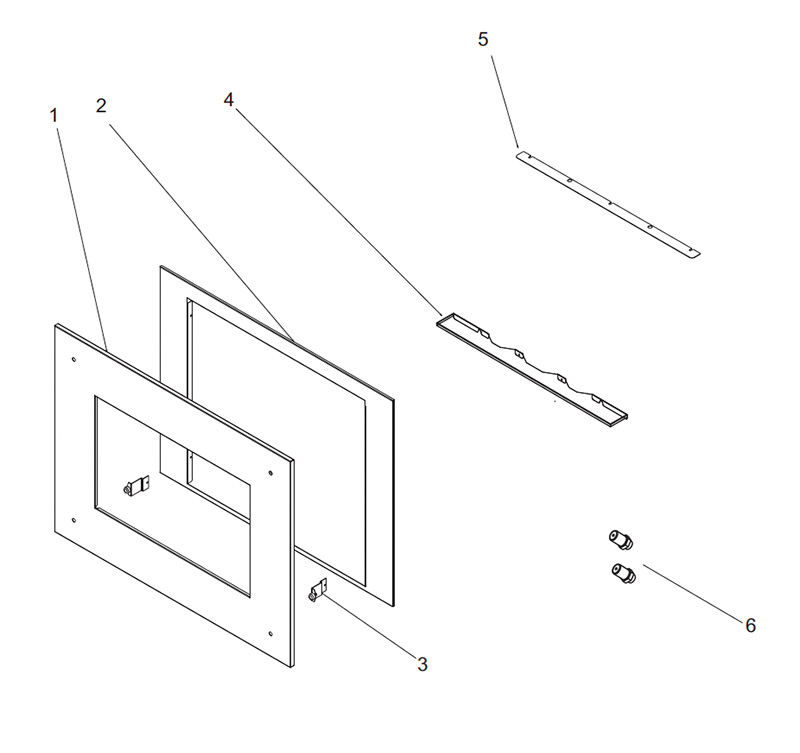 5
1
2
4
6
3