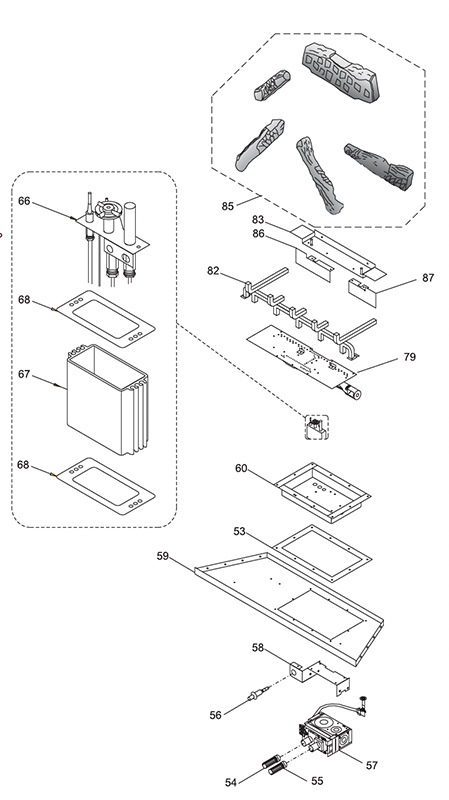 85
83
86
87
82
79
66
68
67
68
60
53
59
58
56
57
54
55