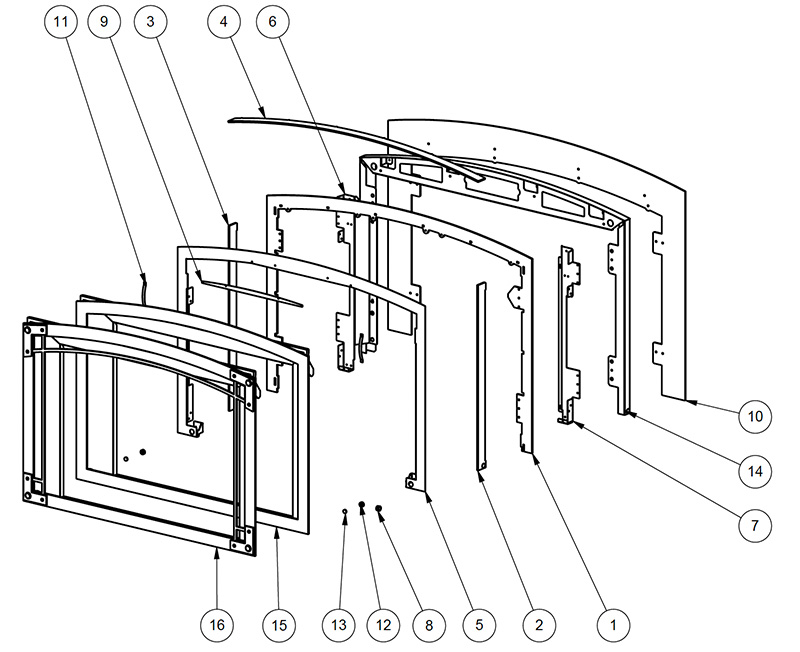 11
9
3
4
6
10
14
7
16
15
13
12
8
5
2
1