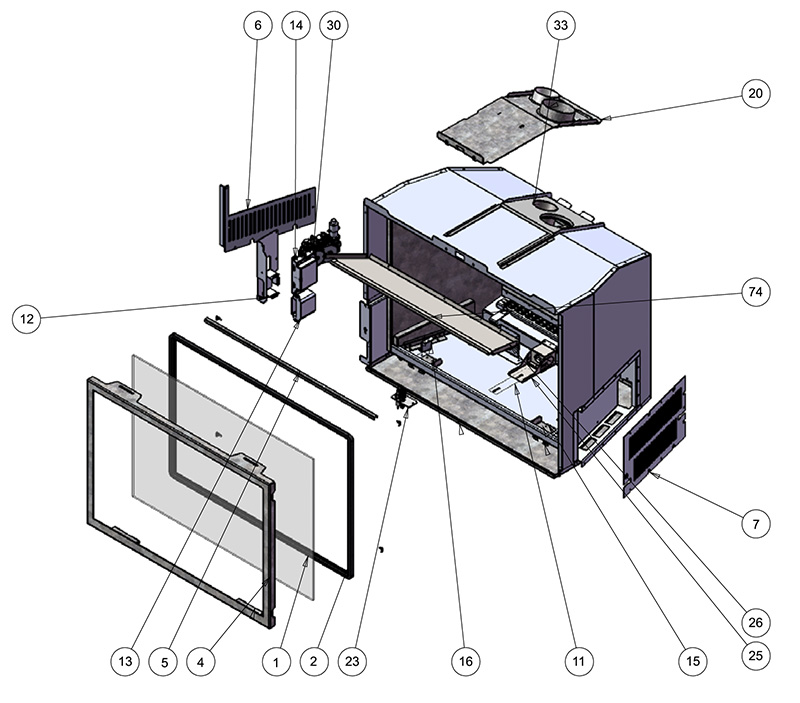 6
14
30
33
20
74
12
7
26
25
13
5
4
1
2
23
16
11
15