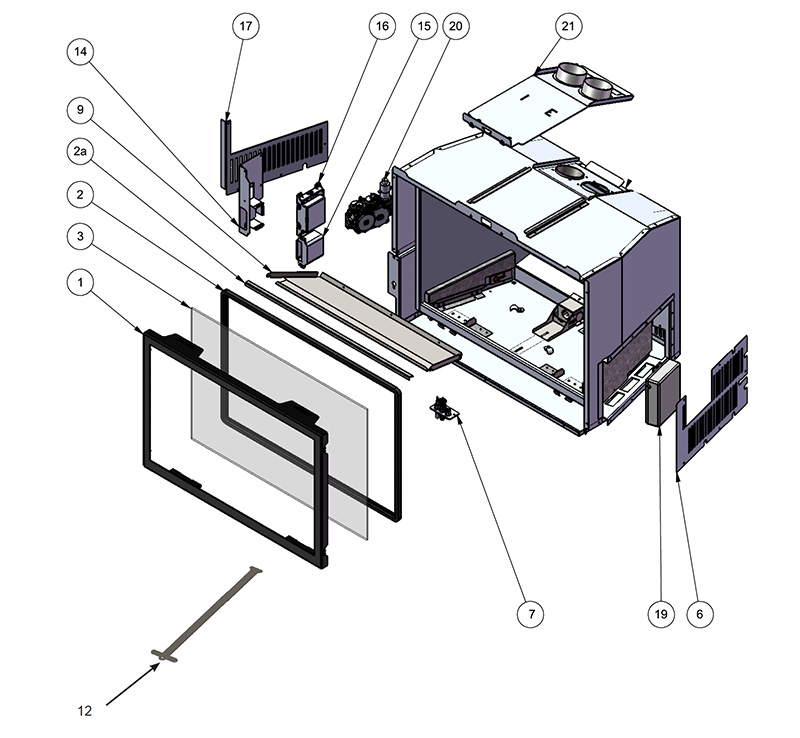 17
16
15
20
21
14
9
2a
2
3
1
7
19
6
12