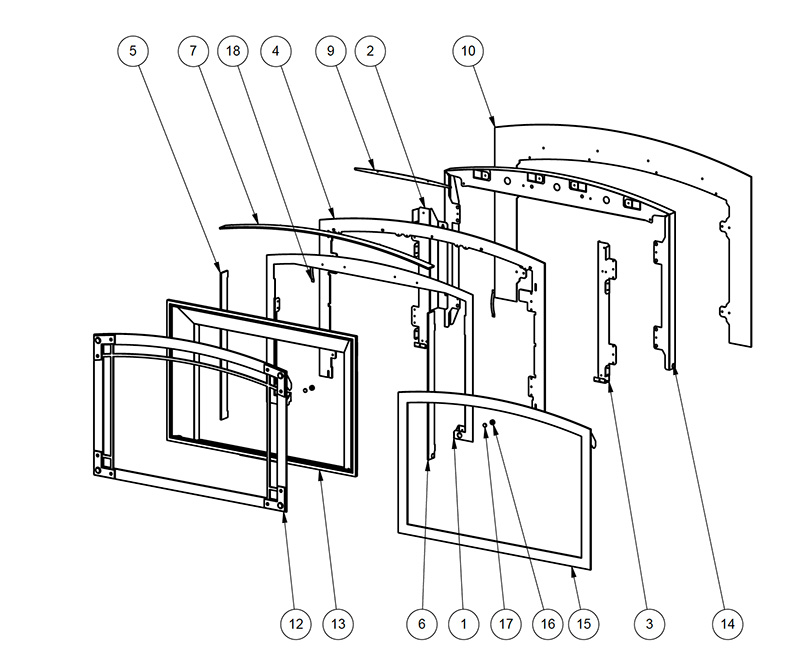 5
7
18
4
9
2
10
12
13
6
1
17
16
15
3
14