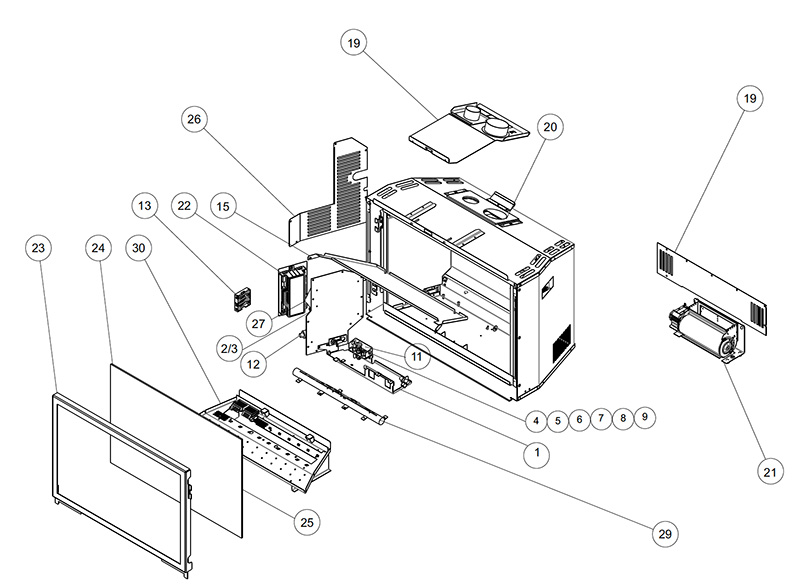 19
26
20
19
13
22
15
23
24
30
27
2/3
12
11
4
5
6
7
8
9
1
21
25
29