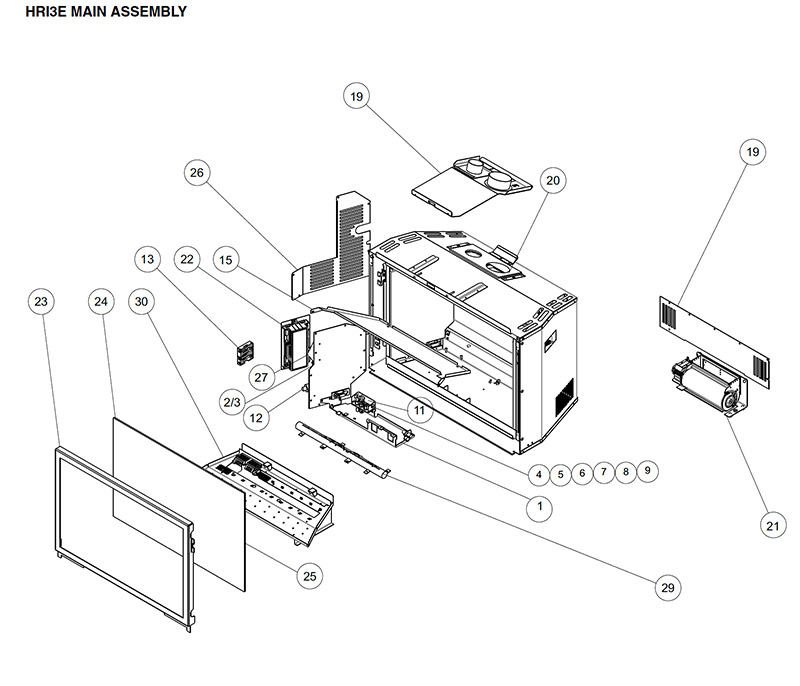 HRI3E MAIN ASSEMBLY

19
19
26
20
13
22
15
23
24
30
27
2/3
12
11
4
5
6
7
8
9
1
21
25
29