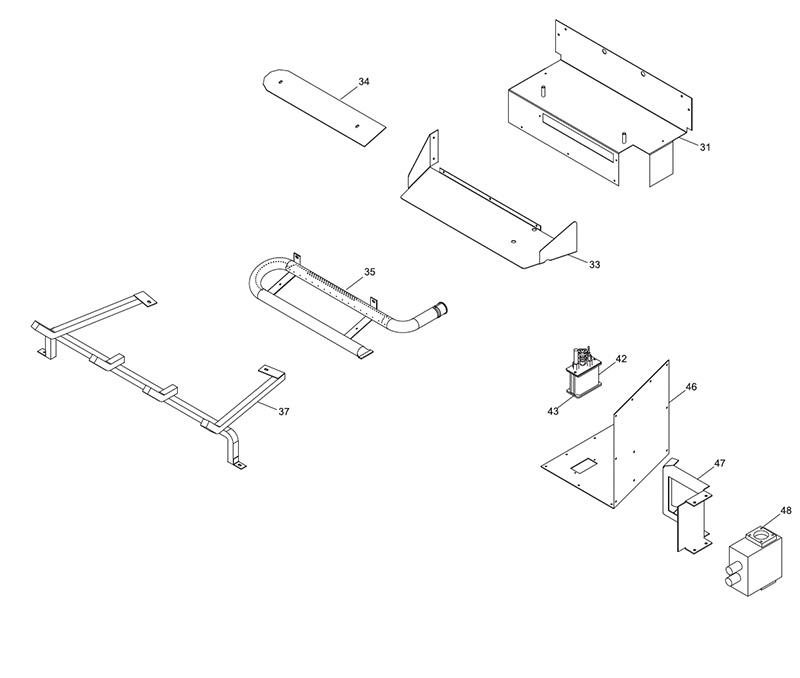 34
31
33
35
37
42
43
46
47
48