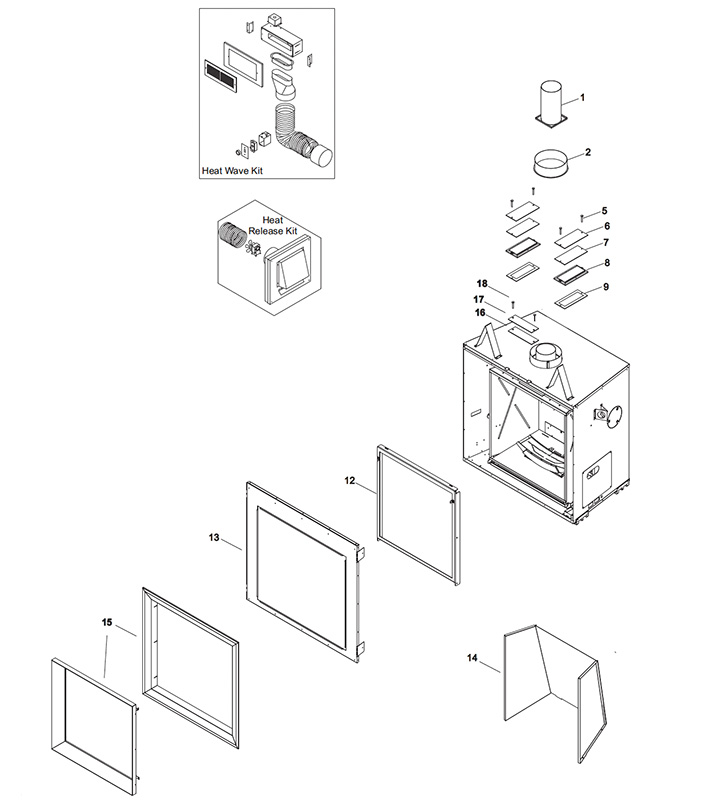 Heat Wave Kit

Heat Release Kit

1
2
5
6
7
8
9
18
17
16
12
13
15
14