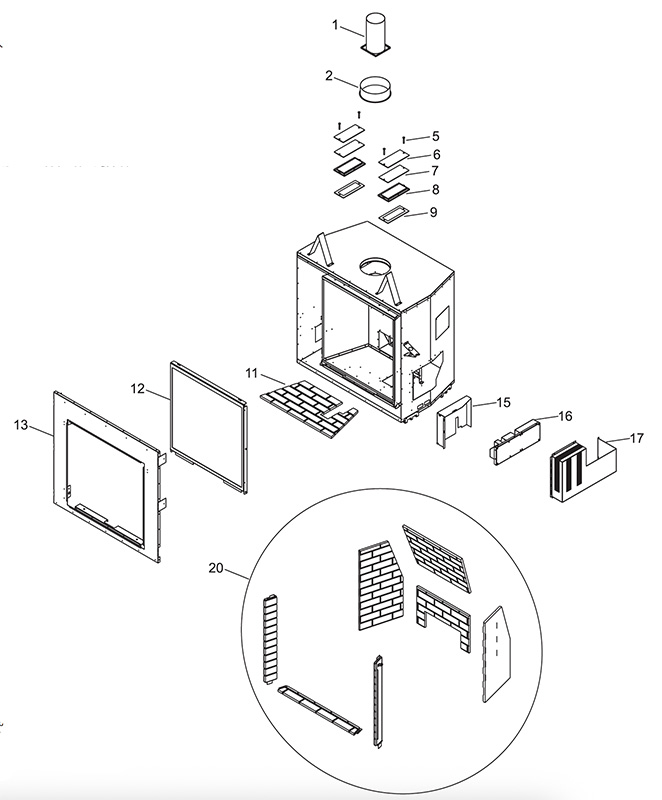 1
2
5
6
7
8
9
11
12
13
15
16
17
20