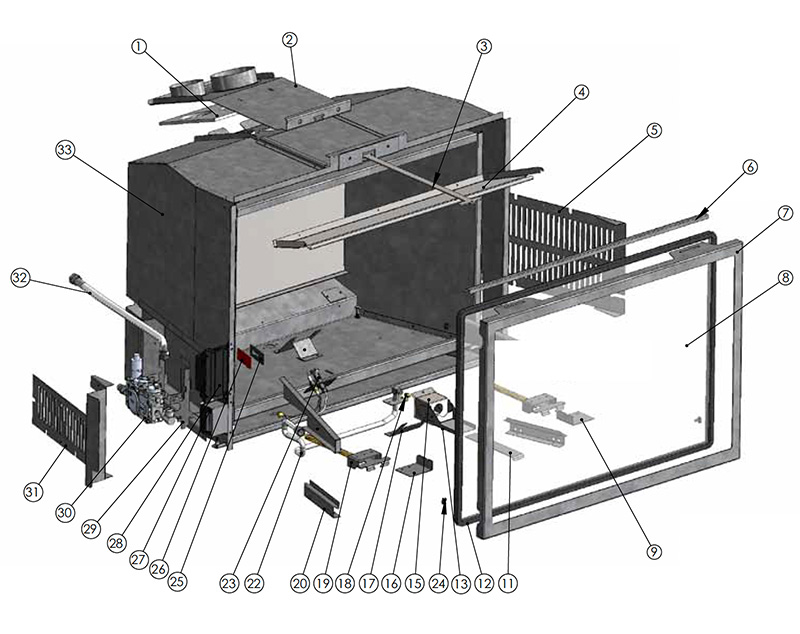 1
2
3
4
5
6
7
8
33
32
31
30
29
28
27
26
25
23
22
20
19
18
17
16
15
24
13
12
11
9