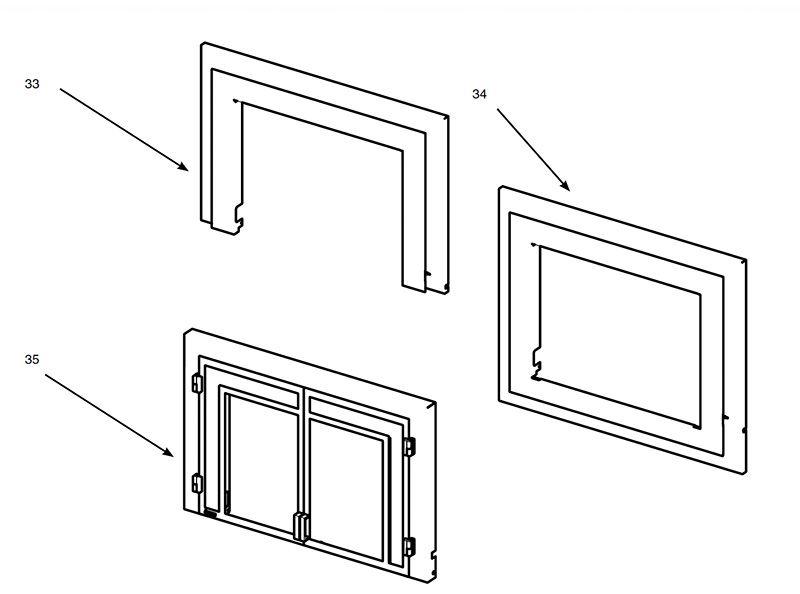 33
34
35