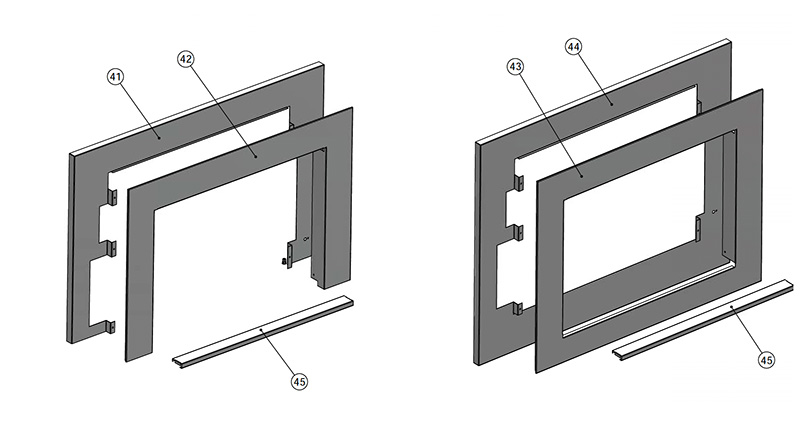 41
42
45
43
44
45