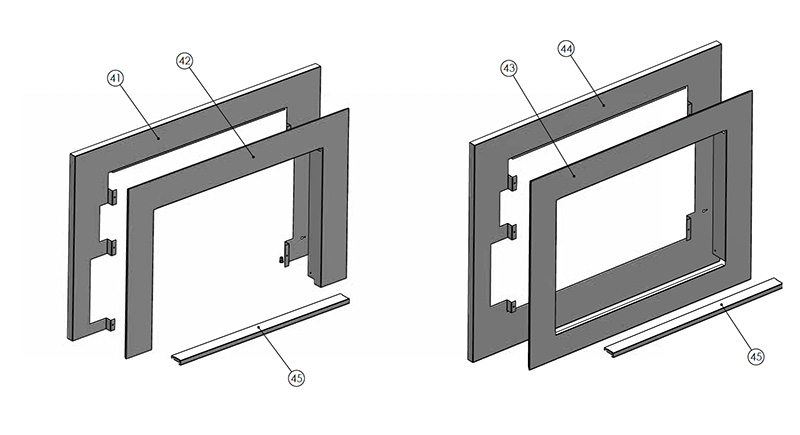 41
42
45
43
44
45