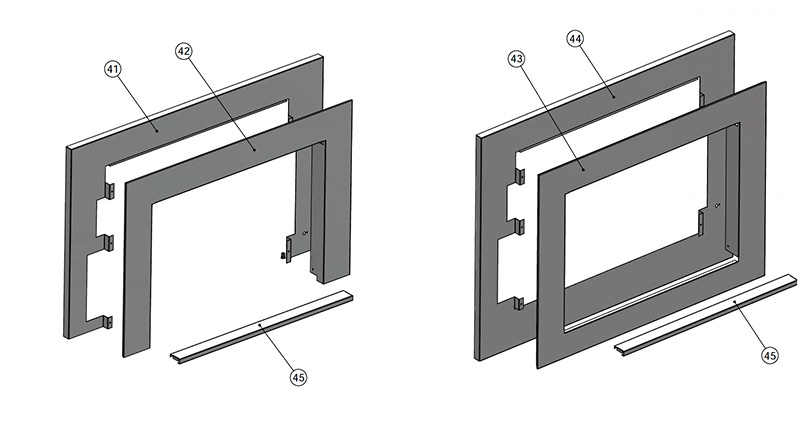 41
42
45
43
44
45