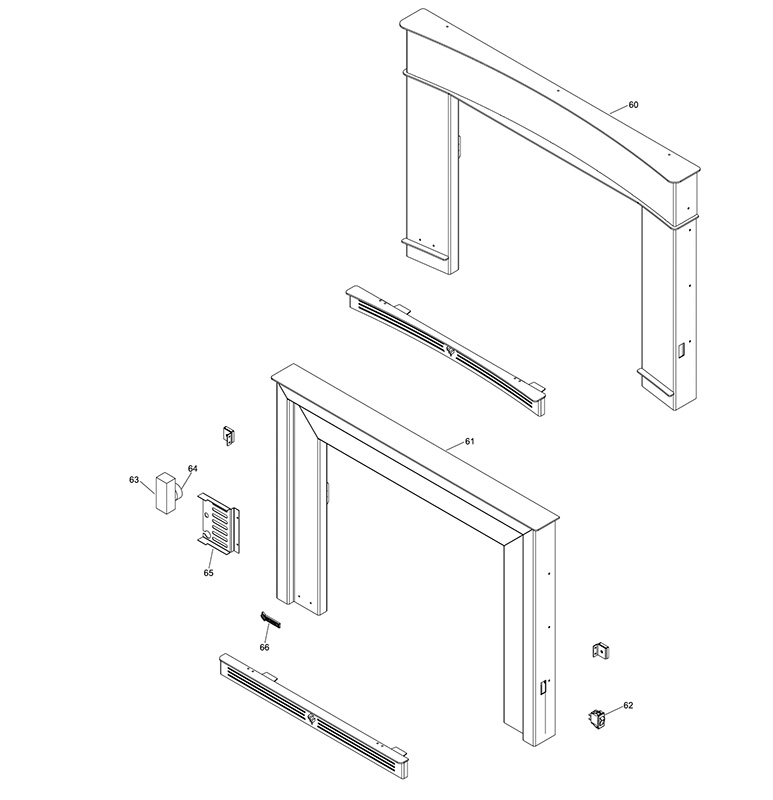 60

61

63

64

65

66

62