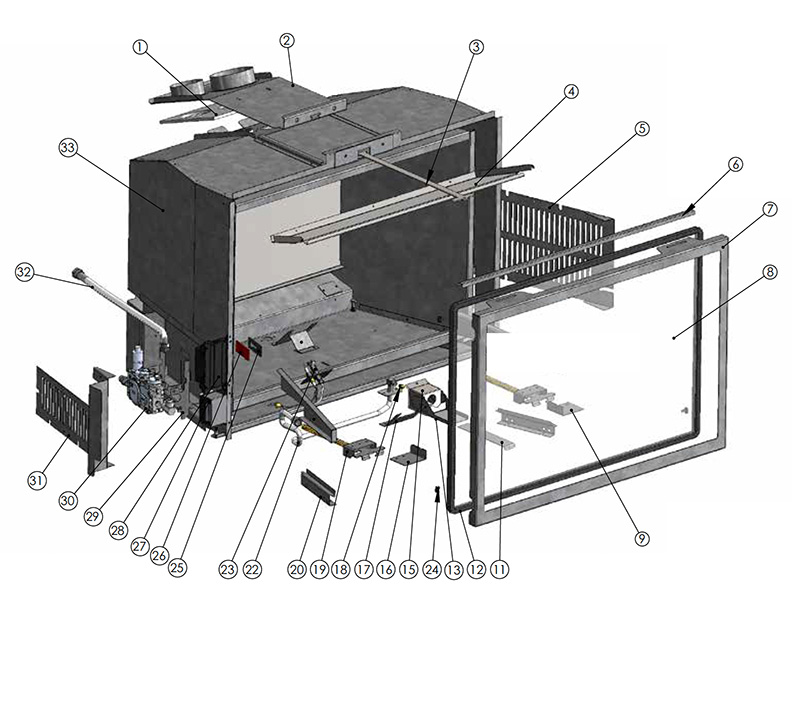 1
2
3
4
5
6
7
8
33
32
31
30
29
28
27
26
25
23
22
20
19
18
17
16
15
24
13
12
11
9