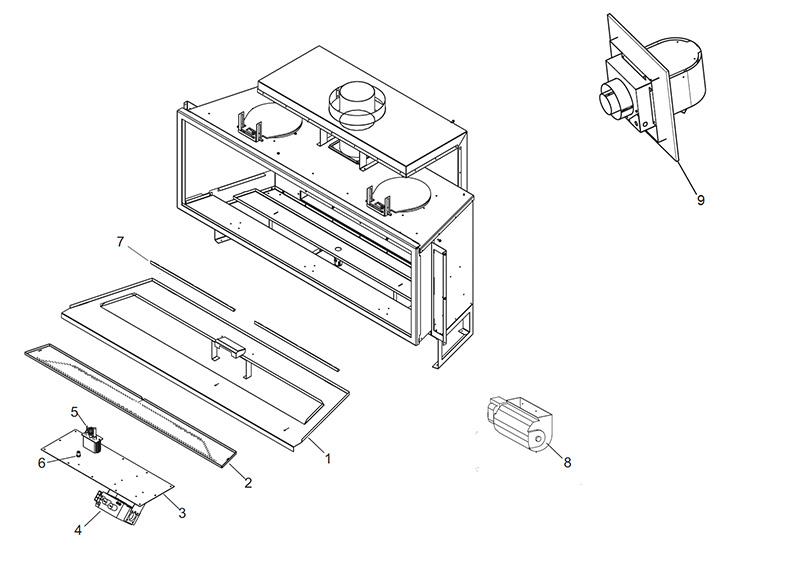 9

7

5

6

1

2

3

4

8