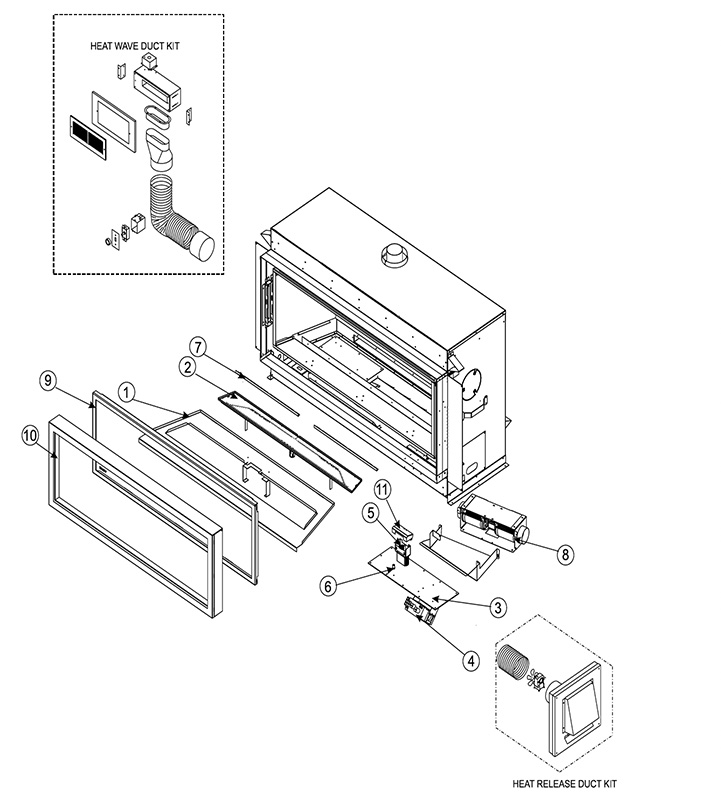 HEAT WAVE DUCT KIT

7
2
9
1
10
11
5
8
6
3
4

HEAT RELEASE DUCT KIT