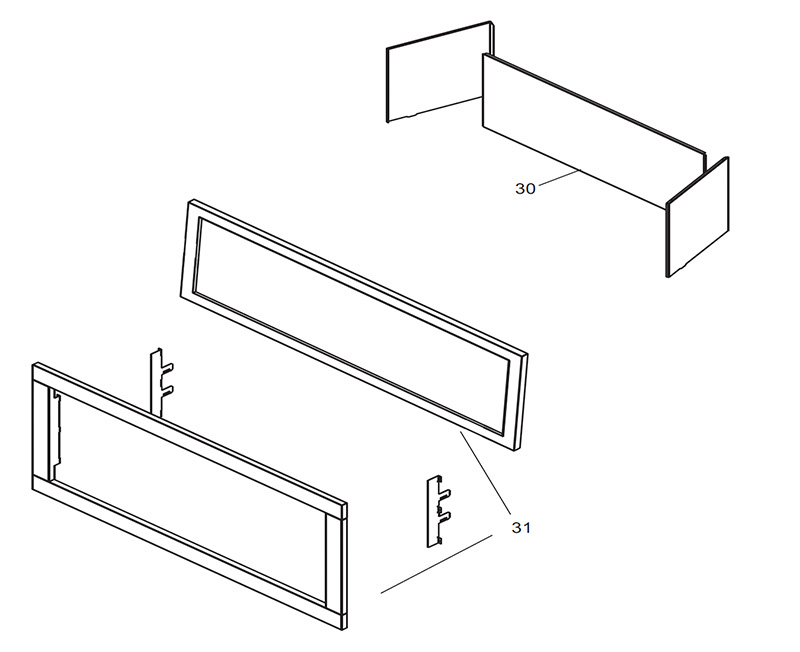 30

31