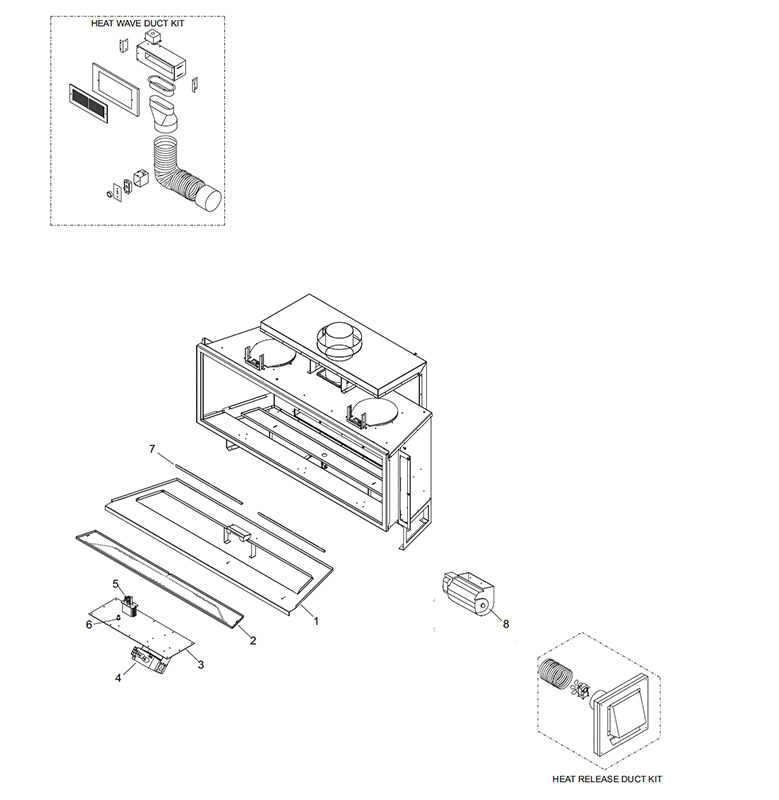 HEAT WAVE DUCT KIT

7

5

6

4

3

2

1

8

HEAT RELEASE DUCT KIT