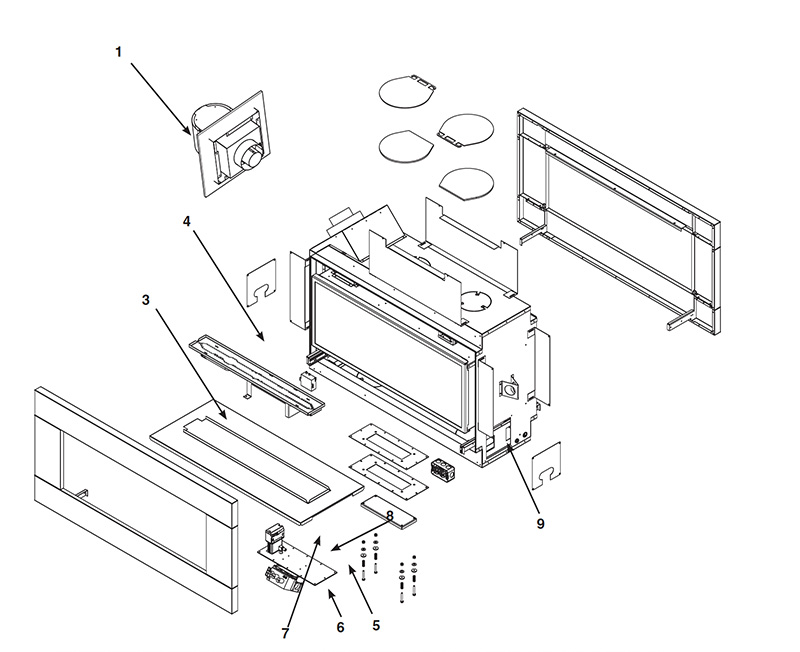 1

4

3

8

9

7

6

5