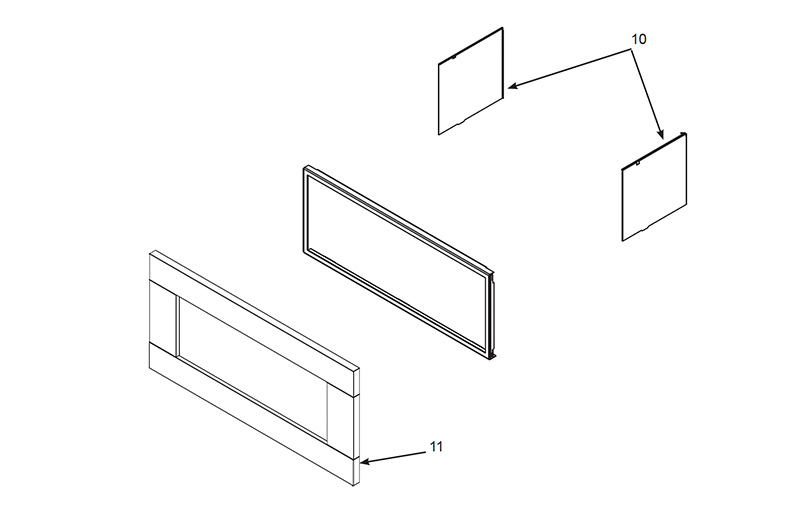 10

11