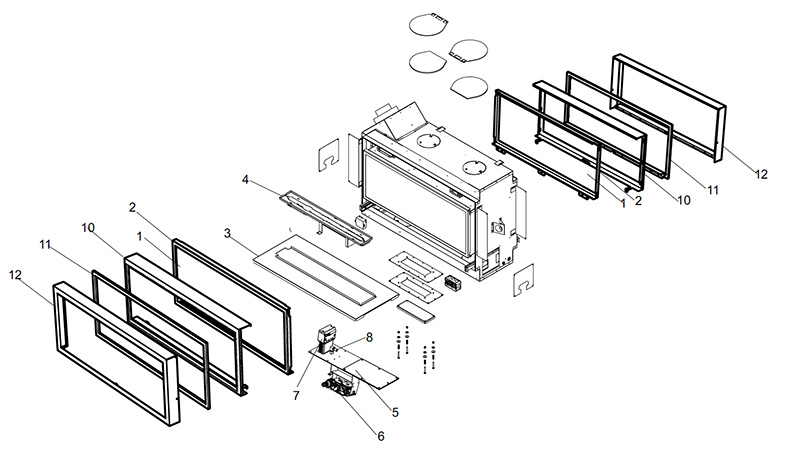 12
11
10
2
1
4
3
2
1
10
11
12
8
7
5
6