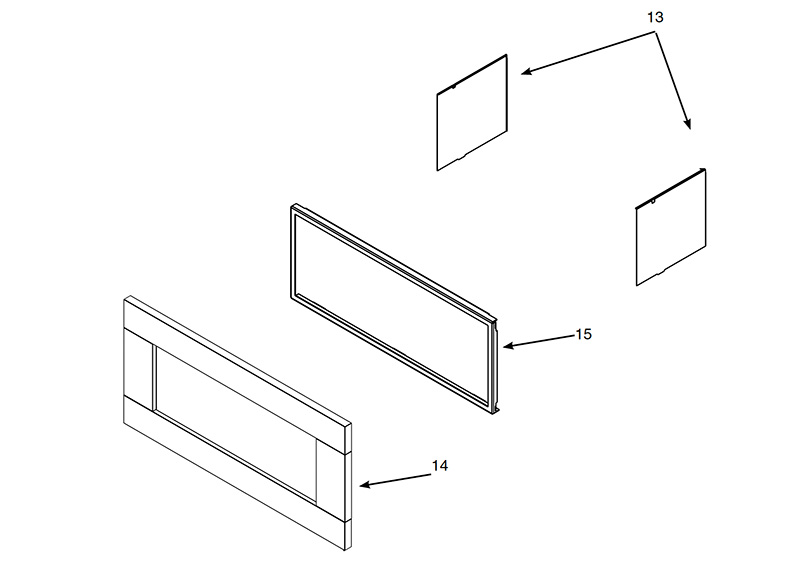 13

15

14