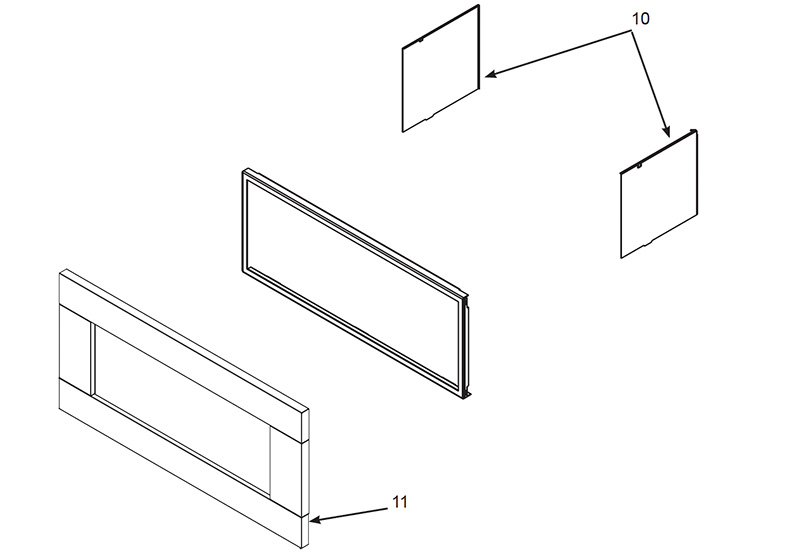 10

11