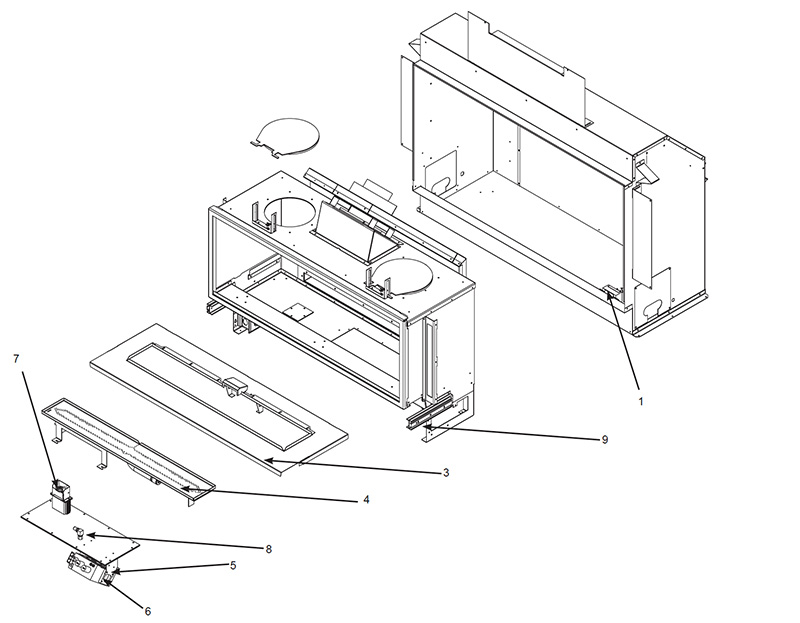 7
1
9
3
4
8
5
6