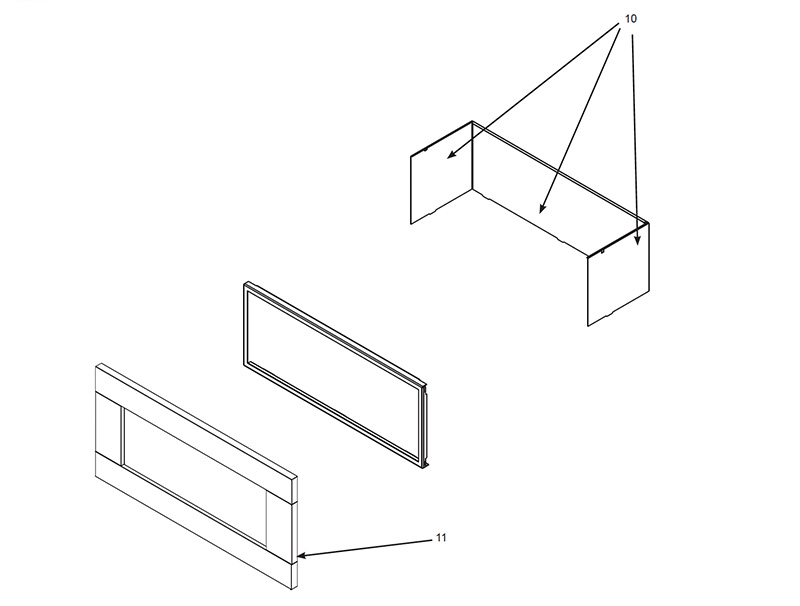 10

11