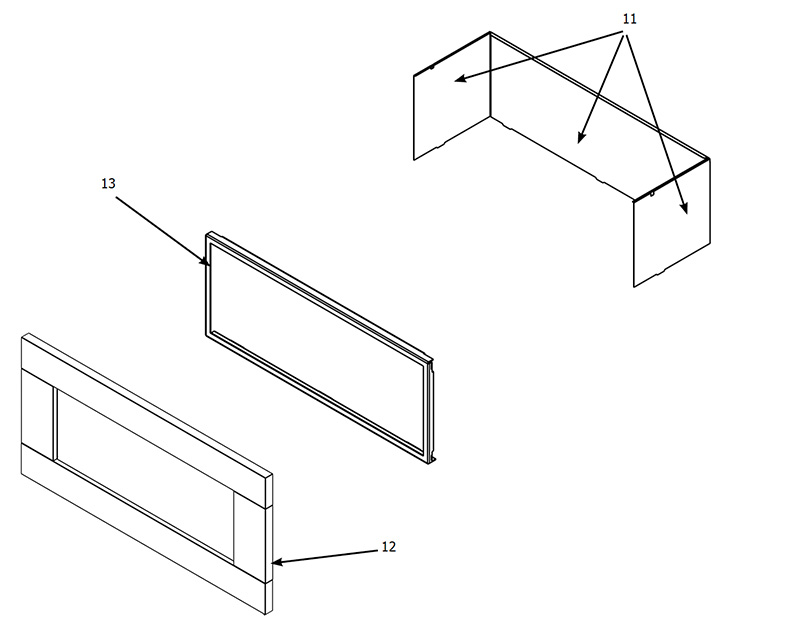 11

13

12