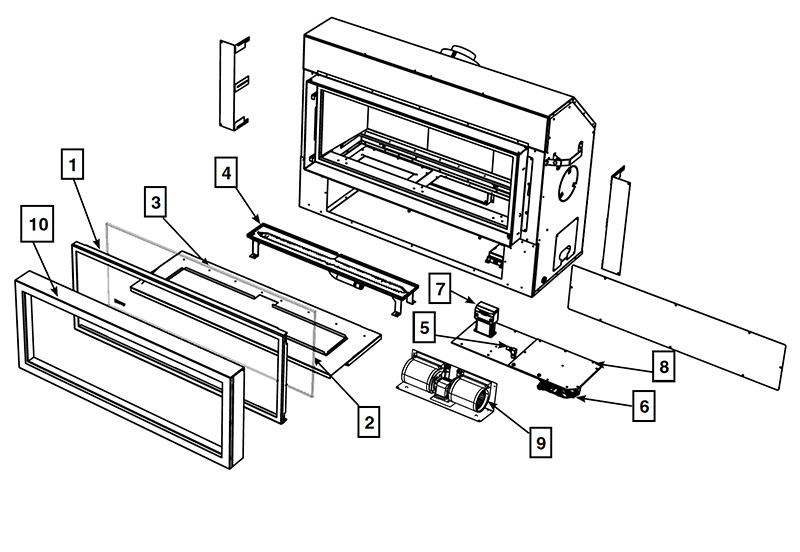 1
10
3
4
7
5
8
6
2
9