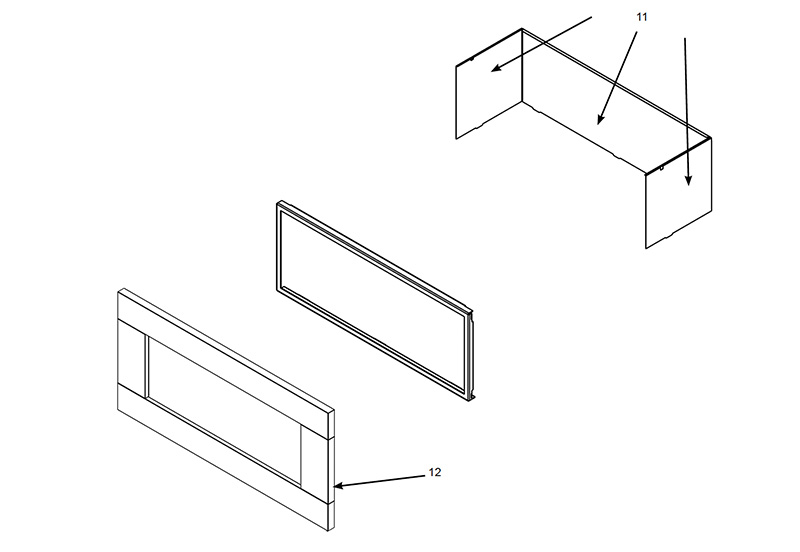 11

12