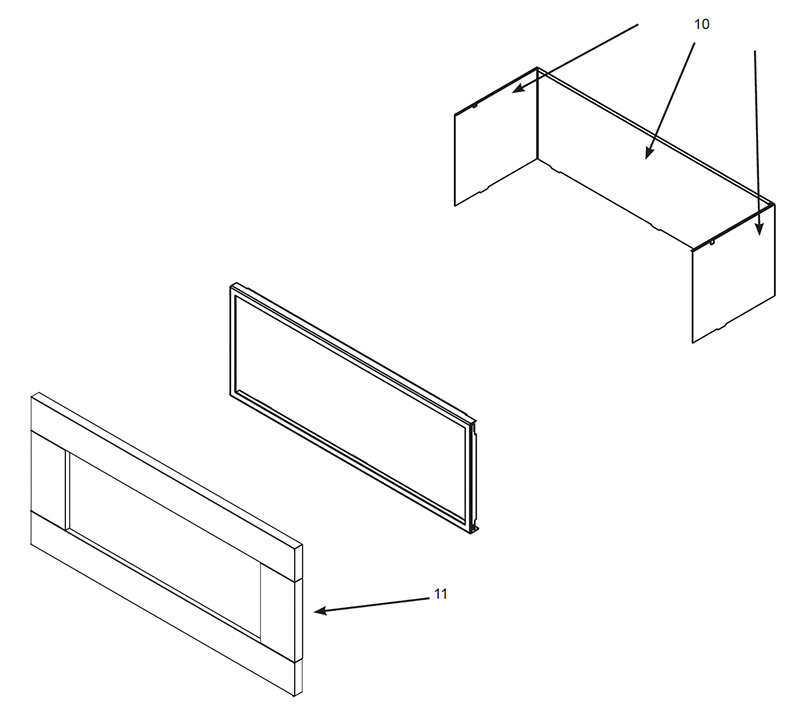 10

11