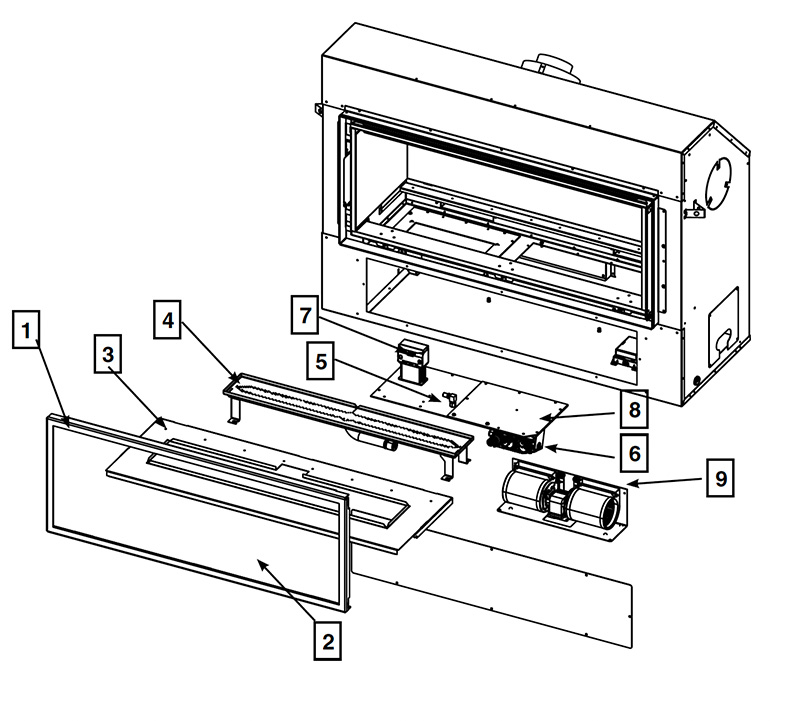 1
3
4
7
5
8
6
9
2