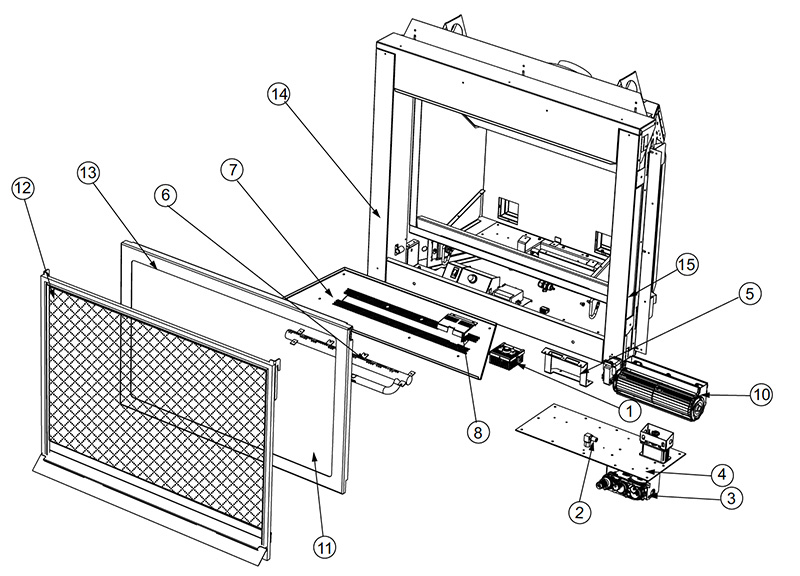 14
12
13
6
7
15
5
10
1
8
4
3
2
11