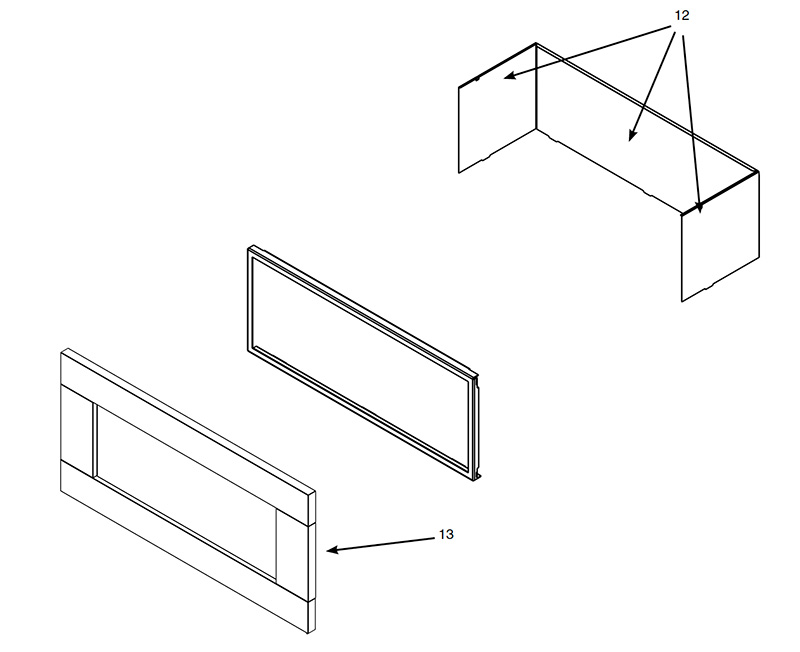 12

13