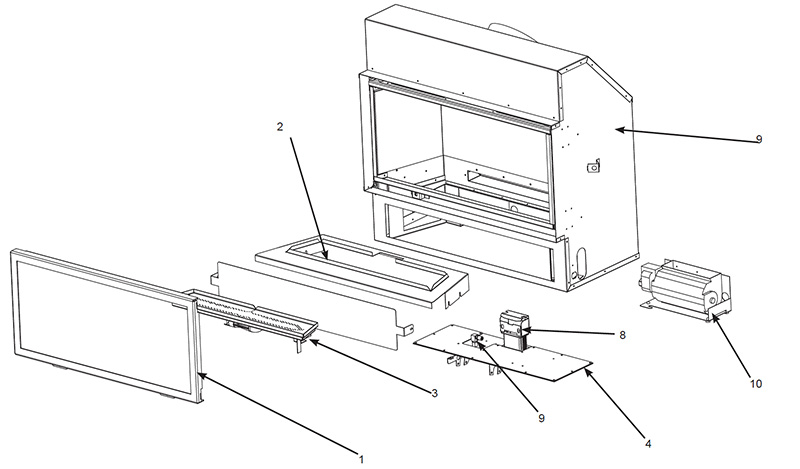 2
9
8
10
3
9
4
1