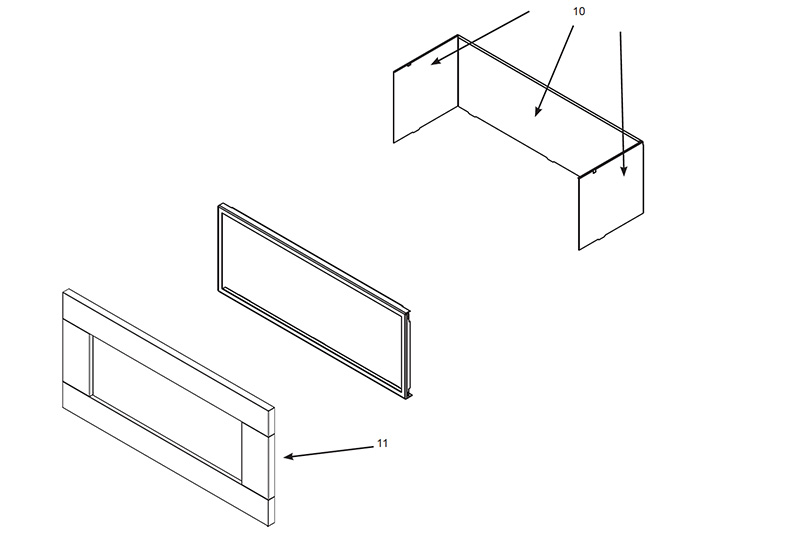 10

11