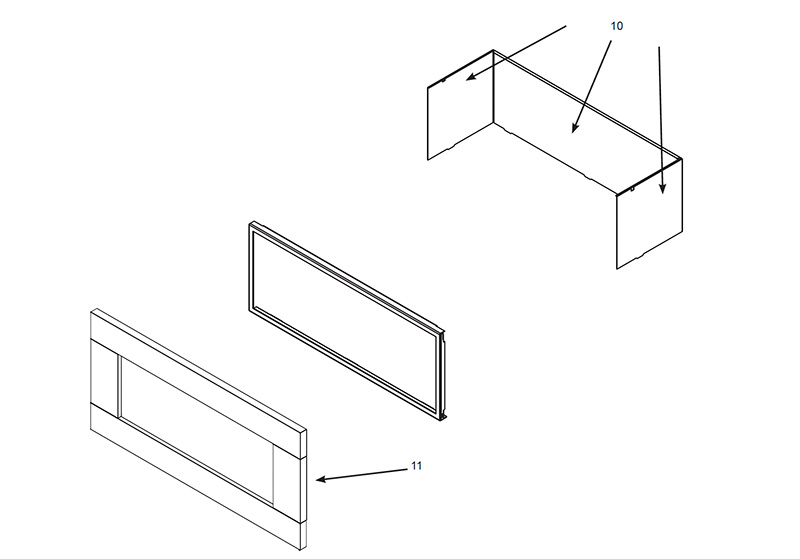 10

11