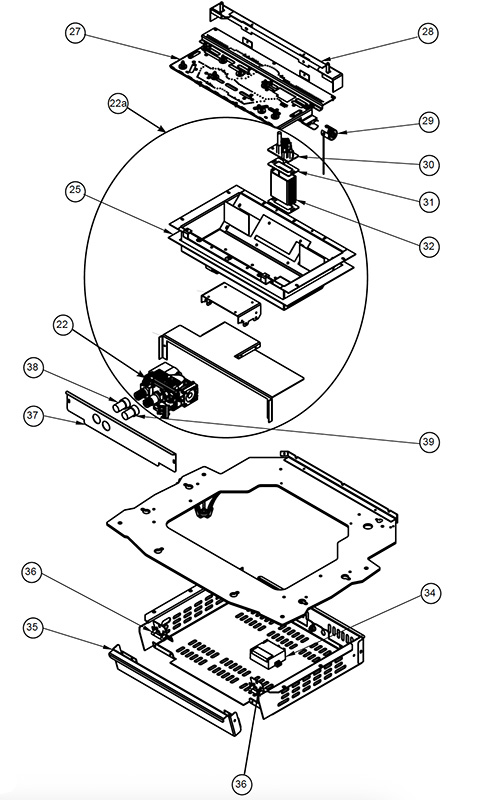 27
28
22a
29
30
31
25
32
22
38
37
39
36
34
35
36