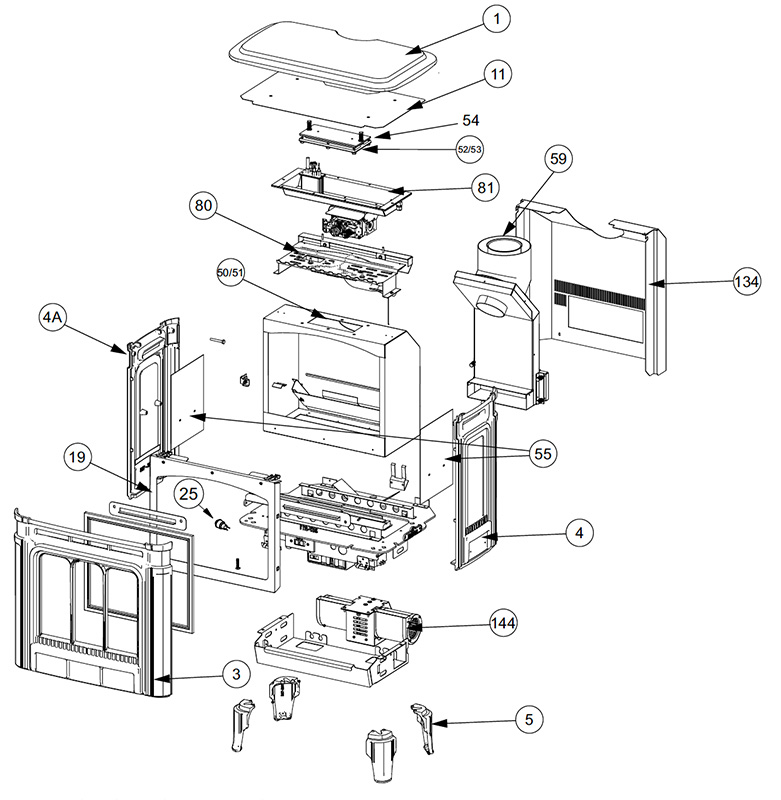 1
11
54
52/53
59
81
80
134
50/51
4A
55
19
25
4
144
3
5