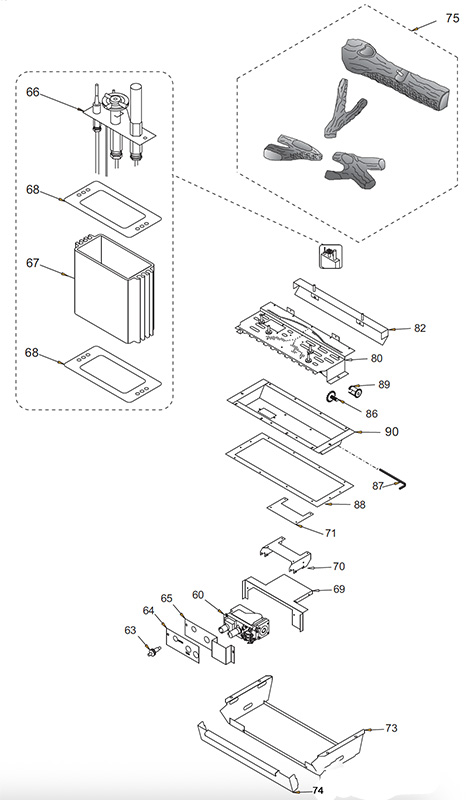 75
66
68
67
68
82
80
89
86
90
87
88
71
70
69
60
65
64
63
73
74