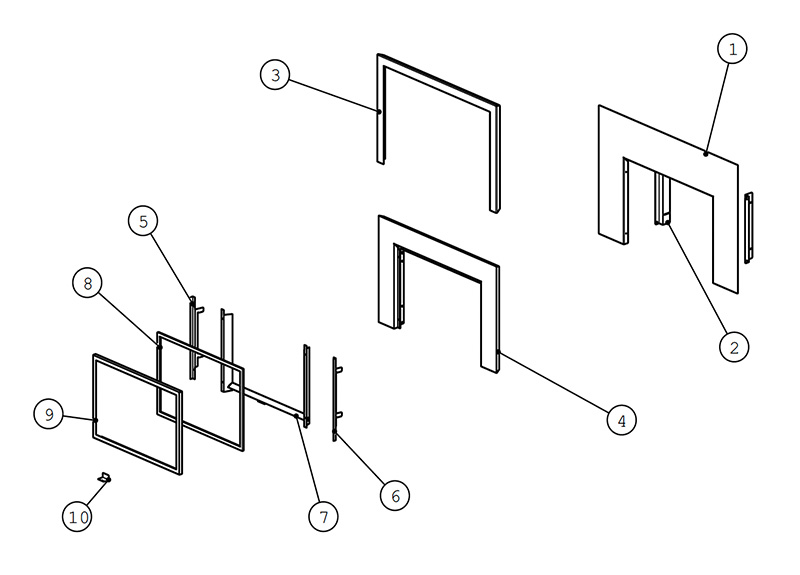 1
3
2
5
8
4
9
6
7
10