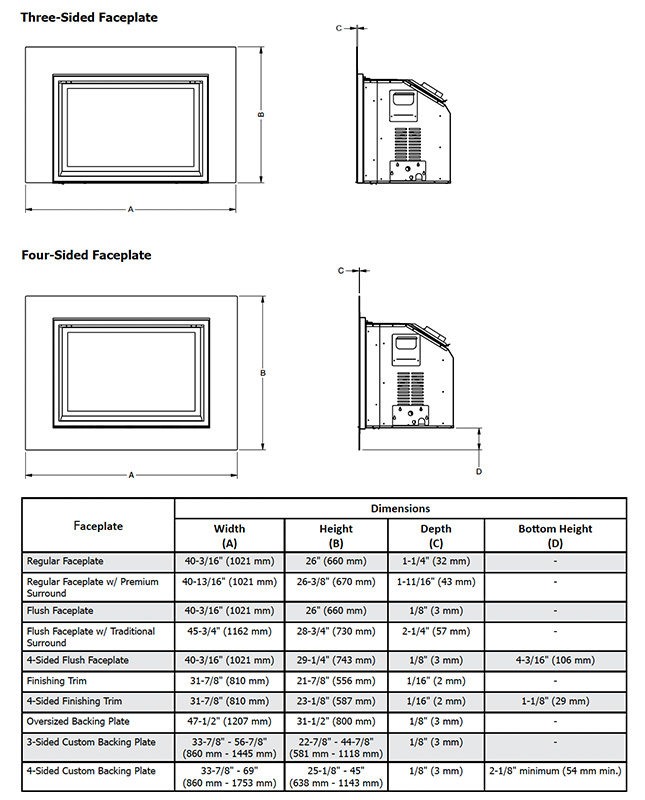 Three-Sided Faceplate

C

B

A

Four-Sided Faceplate

C

B

A

D

| Faceplate | Dimensions | | | |
|---|---|---|---|---|
| | Width (A) | Height (B) | Depth (C) | Bottom Height (D) |
| Regular Faceplate | 40-3/16" (1021 mm) | 26" (660 mm) | 1-1/4" (32 mm) | - |
| Regular Faceplate w/ Premium Surround | 40-13/16" (1021 mm) | 26-3/8" (670 mm) | 1-11/16" (43 mm) | - |
| Flush Faceplate | 40-3/16" (1021 mm) | 26" (660 mm) | 1/8" (3 mm) | - |
| Flush Faceplate w/ Traditional Surround | 45-3/4" (1162 mm) | 28-3/4" (730 mm) | 2-1/4" (57 mm) | - |
| 4-Sided Flush Faceplate | 40-3/16" (1021 mm) | 29-1/4" (743 mm) | 1/8" (3 mm) | 4-3/16" (106 mm) |
| Finishing Trim | 31-7/8" (810 mm) | 21-7/8" (556 mm) | 1/16" (2 mm) | - |
| 4-Sided Finishing Trim | 31-7/8" (810 mm) | 23-1/8" (587 mm) | 1/16" (2 mm) | 1-1/8" (29 mm) |
| Oversized Backing Plate | 47-1/2" (1207 mm) | 31-1/2" (800 mm) | 1/8" (3 mm) | - |
| 3-Sided Custom Backing Plate | 33-7/8" - 56-7/8" (860 mm - 1445 mm) | 22-7/8" - 44-7/8" (581 mm - 1118 mm) | 1/8" (3 mm) | - |
| 4-Sided Custom Backing Plate | 33-7/8" - 69" (860 mm - 1753 mm) | 25-1/8" - 45" (638 mm - 1143 mm) | 1/8" (3 mm) | 2-1/8" minimum (54 mm min.) |